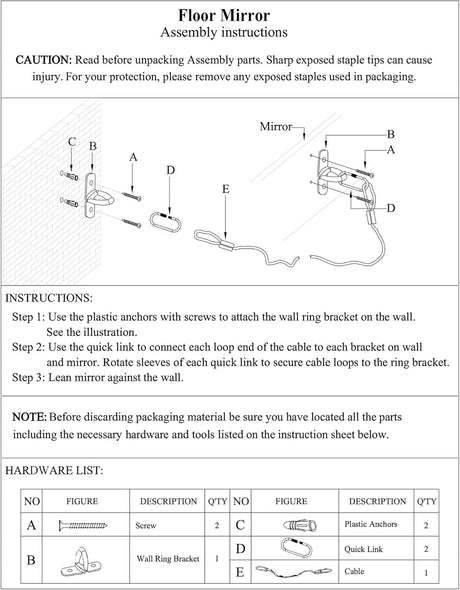 Floor Mirror
Assembly instructions

CAUTION: Read before unpacking Assembly parts. Sharp exposed staple tips can cause injury. For your protection, please remove any exposed staples used in packaging.

C B A D E Mirror B A D

INSTRUCTIONS:
Step 1: Use the plastic anchors with screws to attach the wall ring bracket on the wall. See the illustration.
Step 2: Use the quick link to connect each loop end of the cable to each bracket on wall and mirror. Rotate sleeves of each quick link to secure cable loops to the ring bracket.
Step 3: Lean mirror against the wall.

NOTE: Before discarding packaging material be sure you have located all the parts including the necessary hardware and tools listed on the instruction sheet below.

HARDWARE LIST:

| NO | FIGURE | DESCRIPTION | Q'TY | NO | FIGURE | DESCRIPTION | Q'TY |
|---|---|---|---|---|---|---|---|
| A | | Screw | 2 | C | | Plastic Anchors | 2 |
| B | | Wall Ring Bracket | 1 | D | | Quick Link | 2 |
| | | | | E | | Cable | 1 |